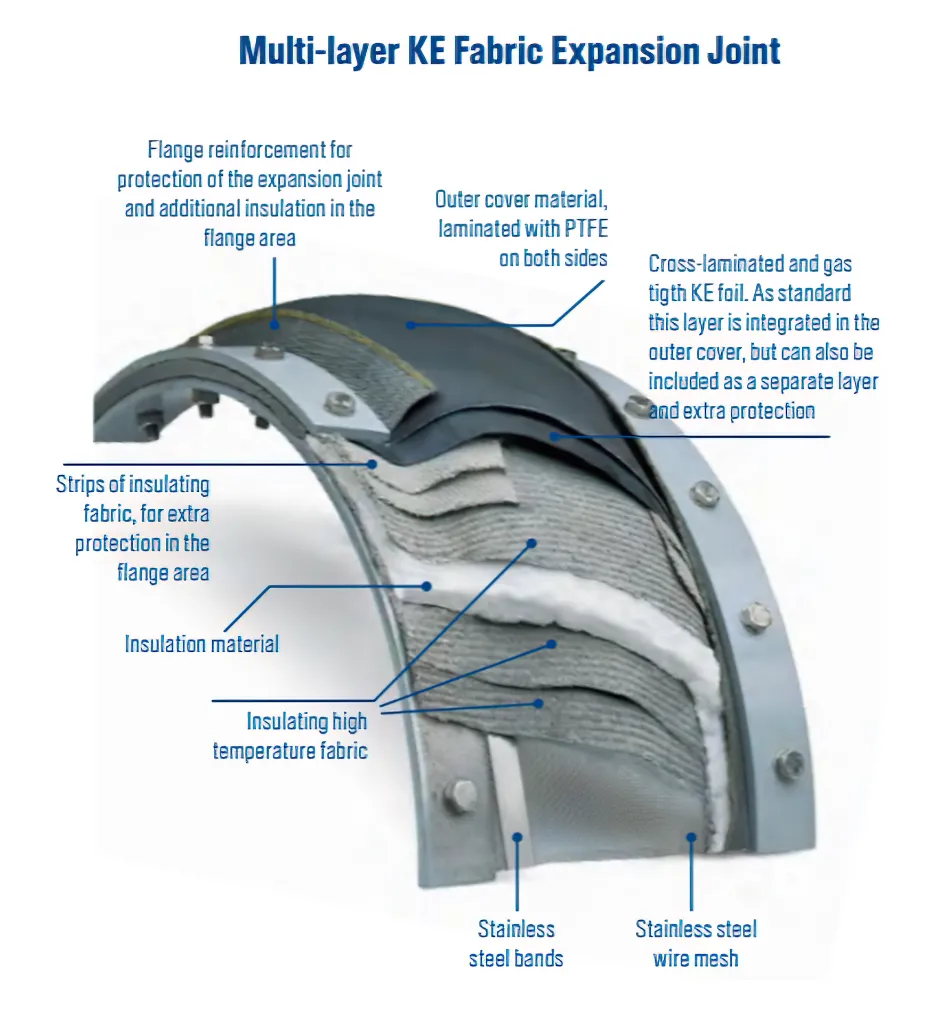 Multi-layer KE Fabric Expansion Joint

Flange reinforcement for protection of the expansion joint and additional insulation in the flange area

Outer cover material, laminated with PTFE on both sides

Cross-laminated and gas tigth KE foil. As standard this layer is integrated in the outer cover, but can also be included as a separate layer and extra protection

Strips of insulating fabric, for extra protection in the flange area

Insulation material

Insulating high temperature fabric

Stainless steel bands

Stainless steel wire mesh